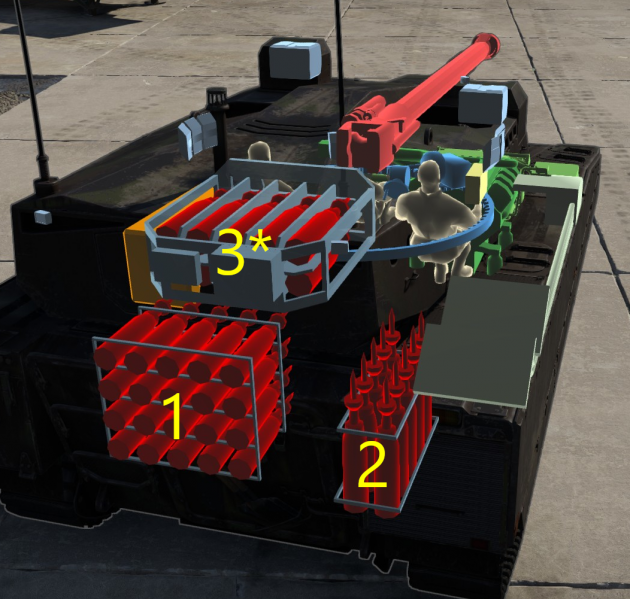 3*
1
2