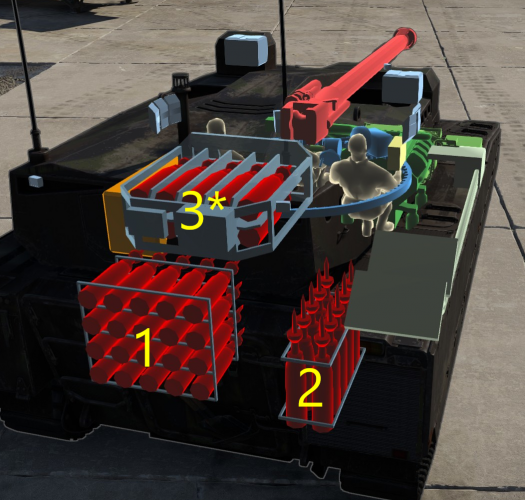 3*
1
2