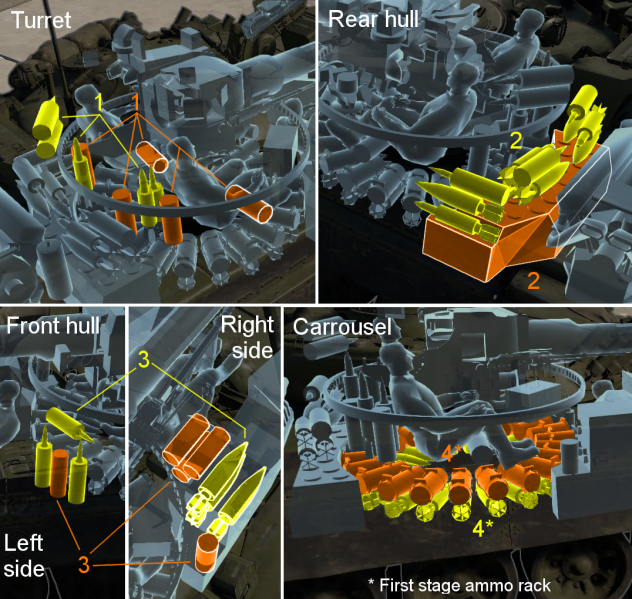 Turret

1

1

Rear hull

2

2

Front hull

Right side

3

Left side

3

Carrousel

4*

4*

* First stage ammo rack