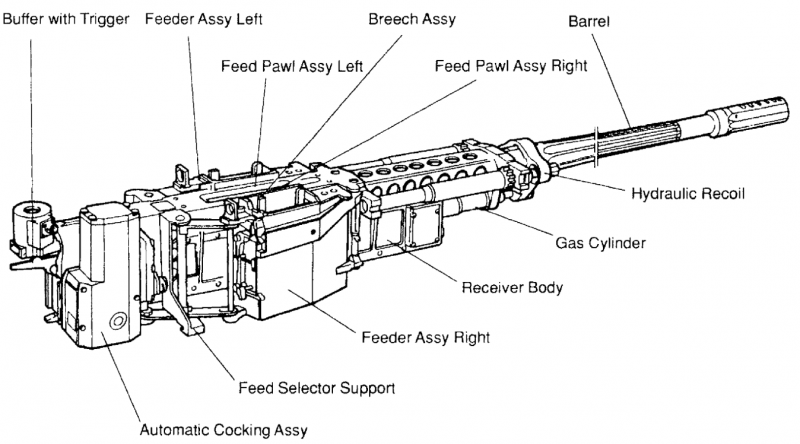 Buffer with Trigger
Feeder Assy Left
Breech Assy
Barrel
Feed Pawl Assy Left
Feed Pawl Assy Right
Hydraulic Recoil
Gas Cylinder
Receiver Body
Feeder Assy Right
Feed Selector Support
Automatic Cocking Assy