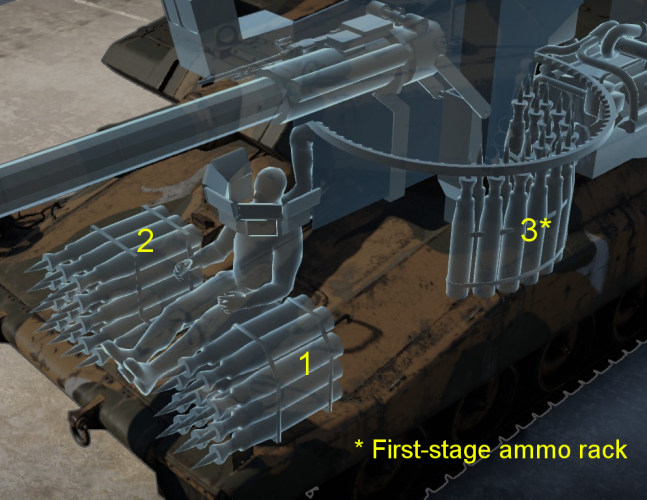 2

3*

1

* First-stage ammo rack