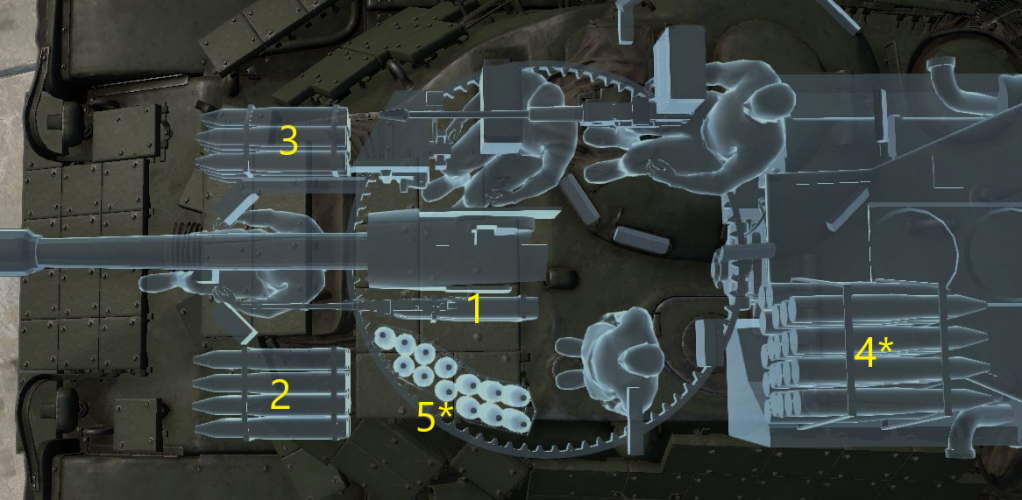 3
1
2
5*
4*