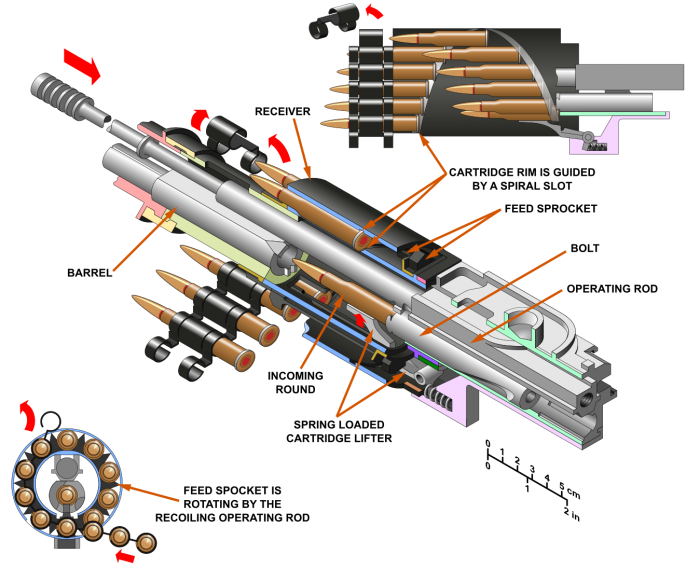 RECEIVER

CARTRIDGE RIM IS GUIDED BY A SPIRAL SLOT

FEED SPROCKET

BOLT

OPERATING ROD

BARREL

INCOMING ROUND

SPRING LOADED CARTRIDGE LIFTER

FEED SPOCKET IS ROTATING BY THE RECOILING OPERATING ROD

0 1 2 3 4 5 cm
0 1 2 in