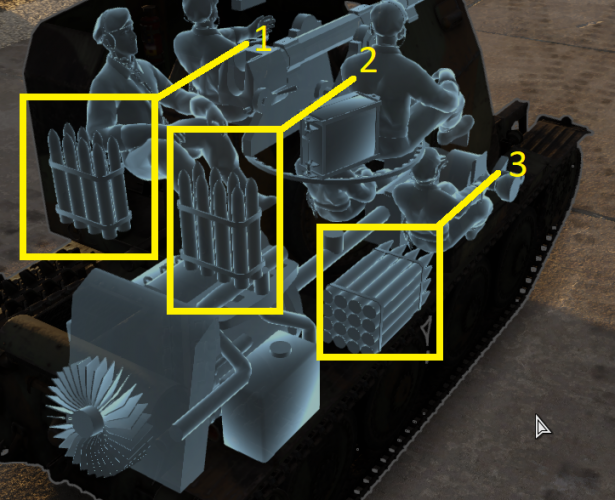 1
2
3